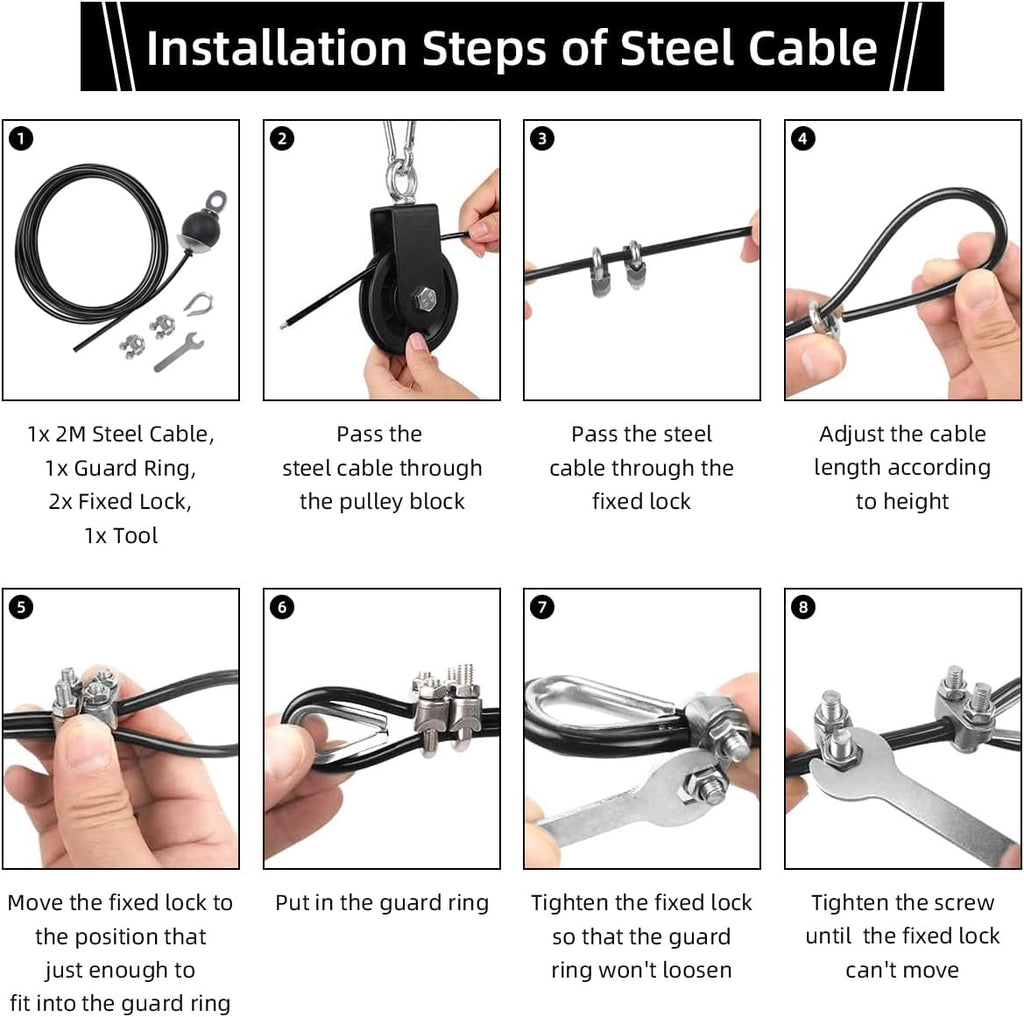 Installation Steps of Steel Cable

1
1x 2M Steel Cable,
1x Guard Ring,
2x Fixed Lock,
1x Tool

2
Pass the steel cable through the pulley block

3
Pass the steel cable through the fixed lock

4
Adjust the cable length according to height

5
Move the fixed lock to the position that just enough to fit into the guard ring

6
Put in the guard ring

7
Tighten the fixed lock so that the guard ring won't loosen

8
Tighten the screw until the fixed lock can't move