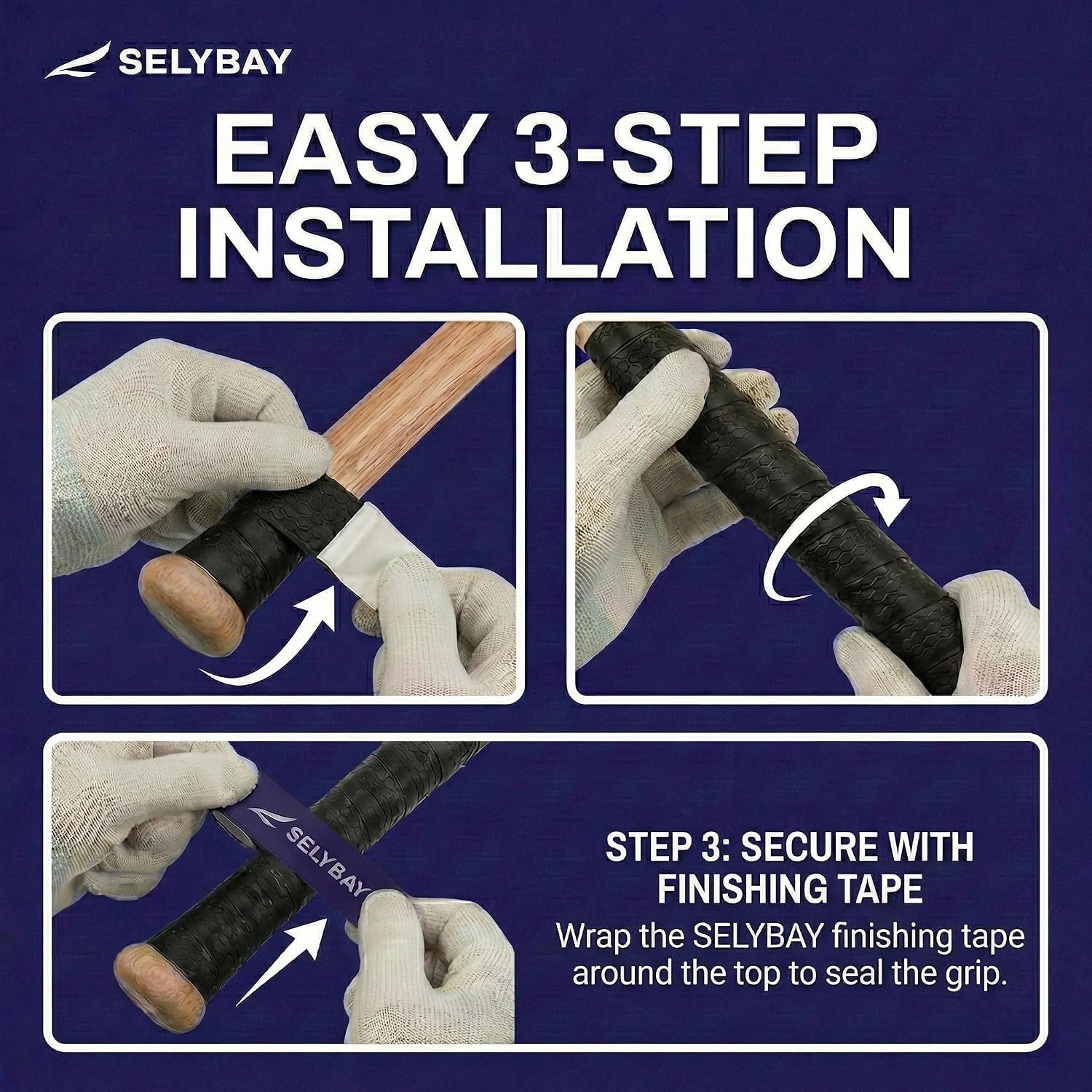 SELYBAY

EASY 3-STEP INSTALLATION

SELYBAY

STEP 3: SECURE WITH FINISHING TAPE

Wrap the SELYBAY finishing tape around the top to seal the grip.