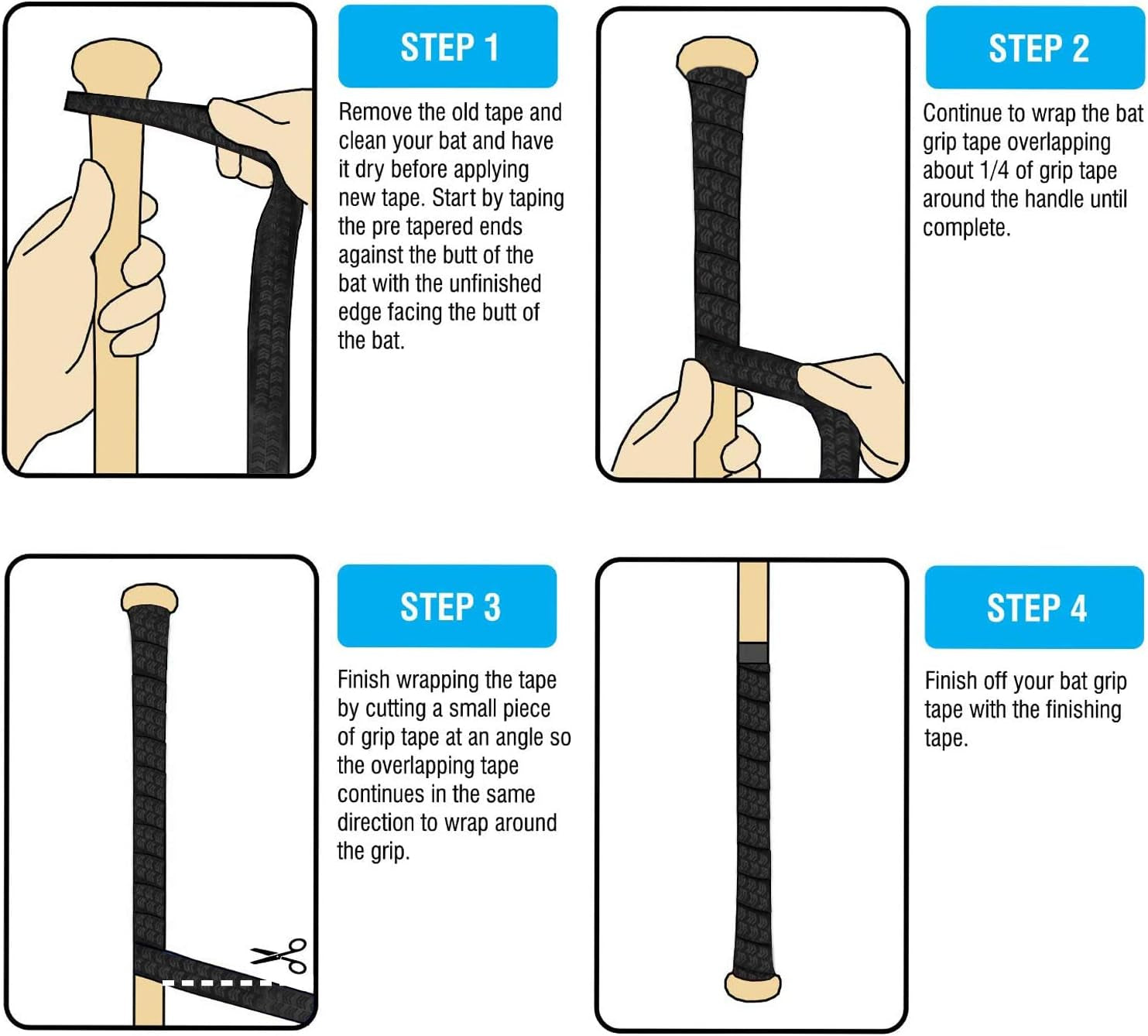 STEP 1

Remove the old tape and clean your bat and have it dry before applying new tape. Start by taping the pre tapered ends against the butt of the bat with the unfinished edge facing the butt of the bat.

STEP 2

Continue to wrap the bat grip tape overlapping about 1/4 of grip tape around the handle until complete.

STEP 3

Finish wrapping the tape by cutting a small piece of grip tape at an angle so the overlapping tape continues in the same direction to wrap around the grip.

STEP 4

Finish off your bat grip tape with the finishing tape.