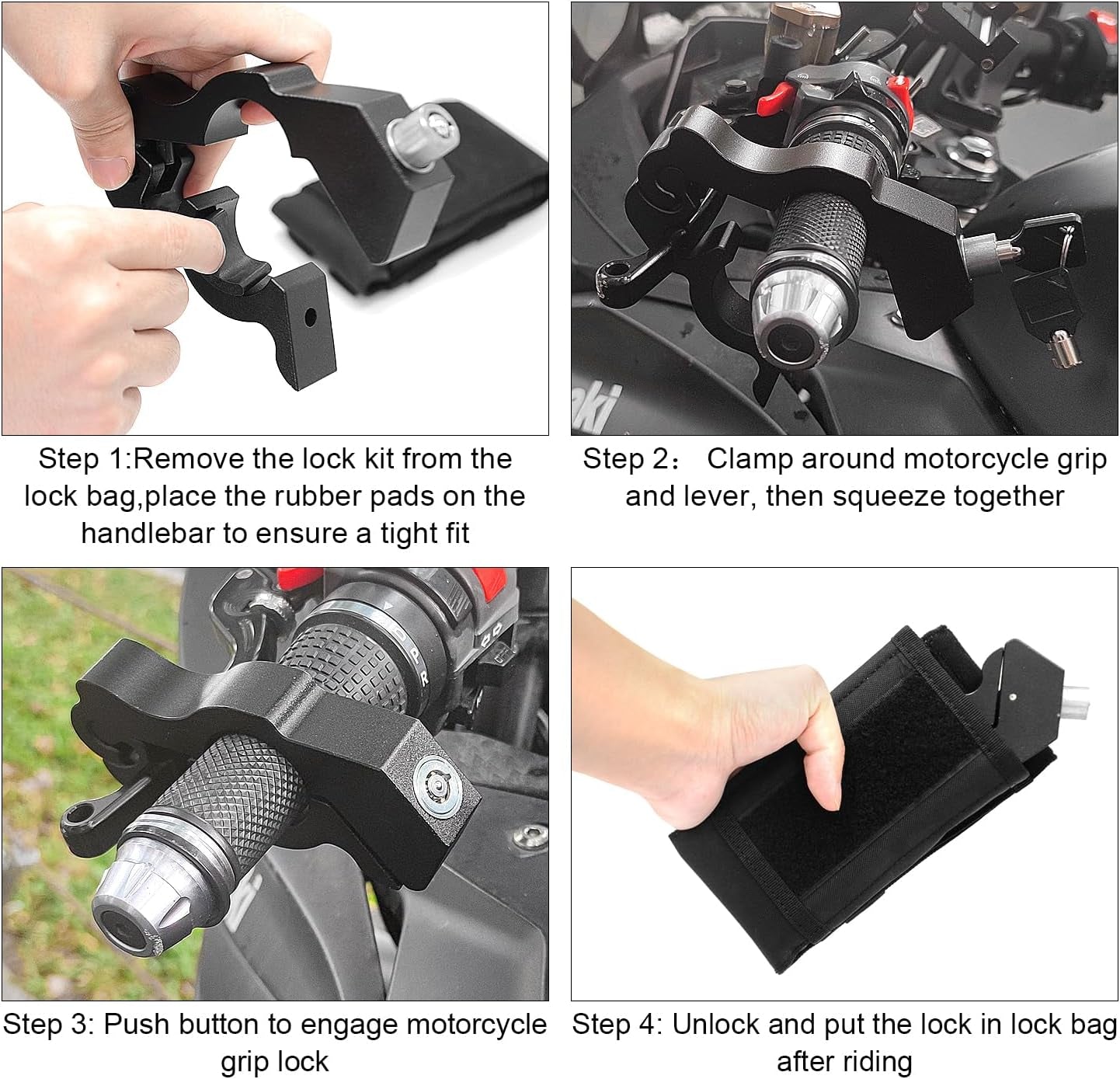 Step 1:Remove the lock kit from the lock bag,place the rubber pads on the handlebar to ensure a tight fit

Step 2： Clamp around motorcycle grip and lever, then squeeze together

Step 3: Push button to engage motorcycle grip lock

Step 4: Unlock and put the lock in lock bag after riding