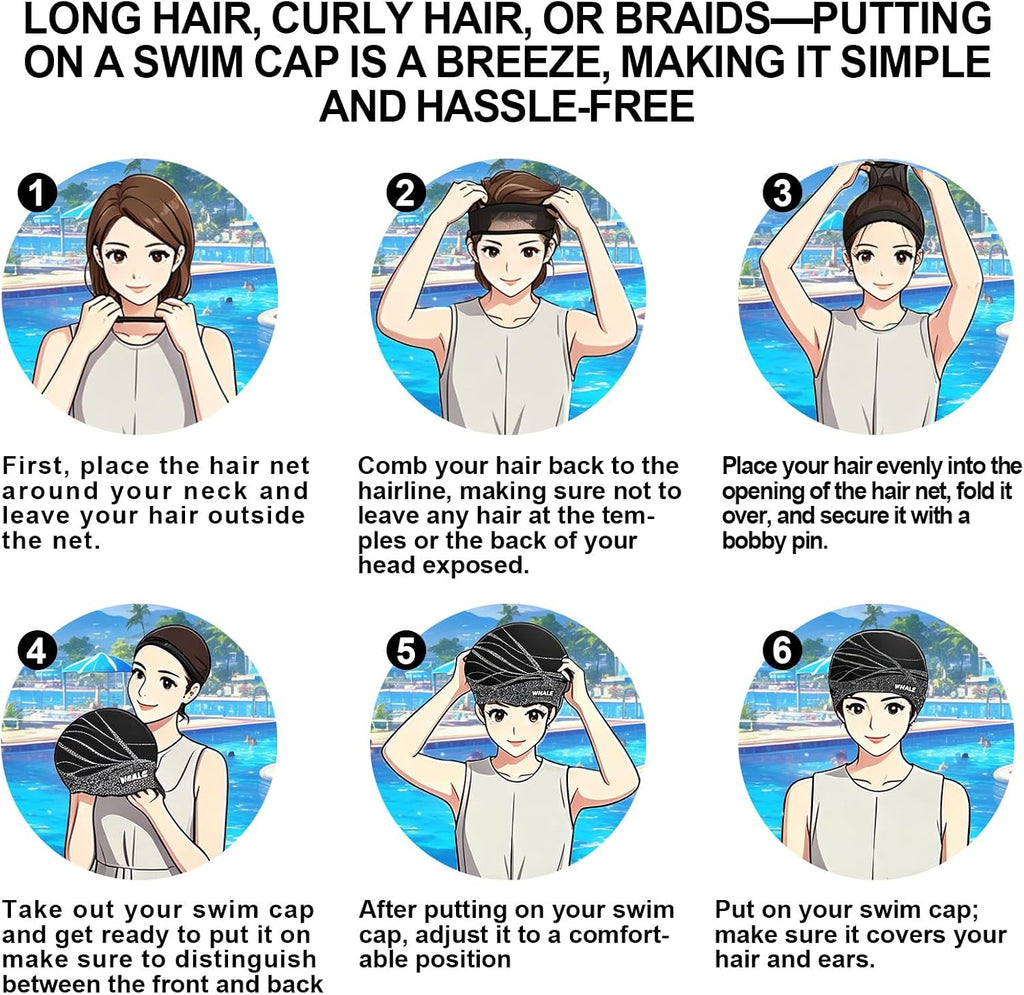 LONG HAIR, CURLY HAIR, OR BRAIDS—PUTTING ON A SWIM CAP IS A BREEZE, MAKING IT SIMPLE AND HASSLE-FREE

1

First, place the hair net around your neck and leave your hair outside the net.

2

Comb your hair back to the hairline, making sure not to leave any hair at the temples or the back of your head exposed.

3

Place your hair evenly into the opening of the hair net, fold it over, and secure it with a bobby pin.

4

WHALE

Take out your swim cap and get ready to put it on make sure to distinguish between the front and back

5

WHALE

After putting on your swim cap, adjust it to a comfortable position

6

WHALE

Put on your swim cap; make sure it covers your hair and ears.