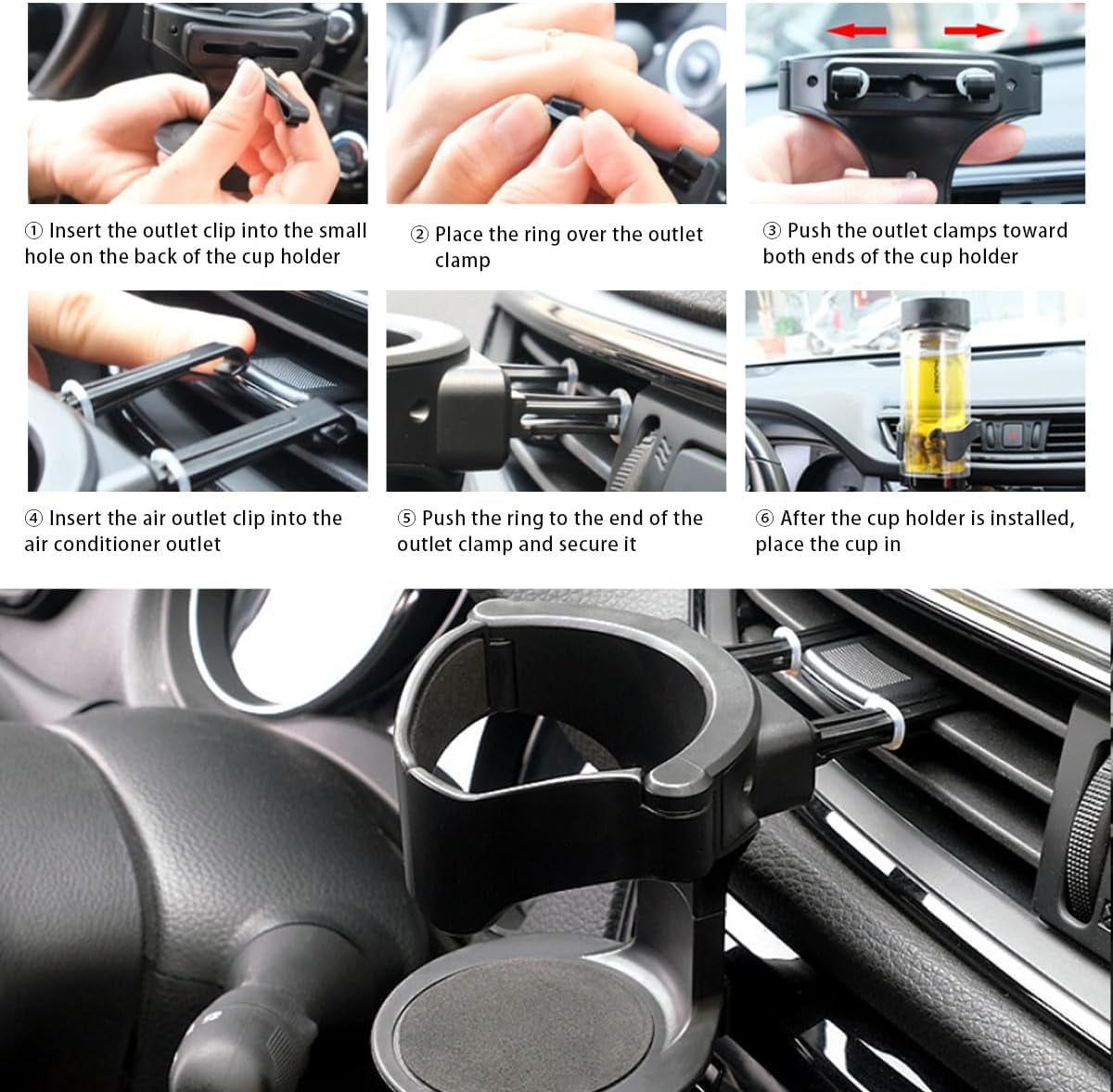 ① Insert the outlet clip into the small hole on the back of the cup holder

② Place the ring over the outlet clamp

③ Push the outlet clamps toward both ends of the cup holder

④ Insert the air outlet clip into the air conditioner outlet

⑤ Push the ring to the end of the outlet clamp and secure it

⑥ After the cup holder is installed, place the cup in