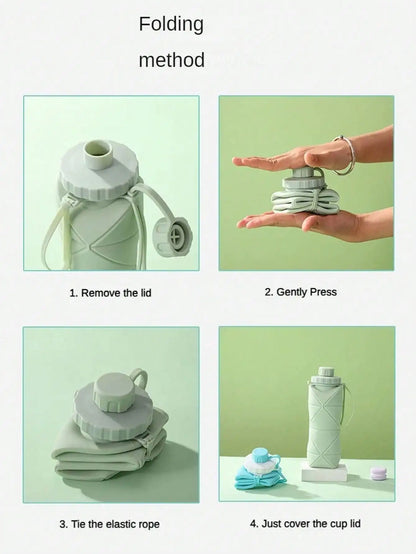 Folding method

1. Remove the lid

2. Gently Press

3. Tie the elastic rope

4. Just cover the cup lid