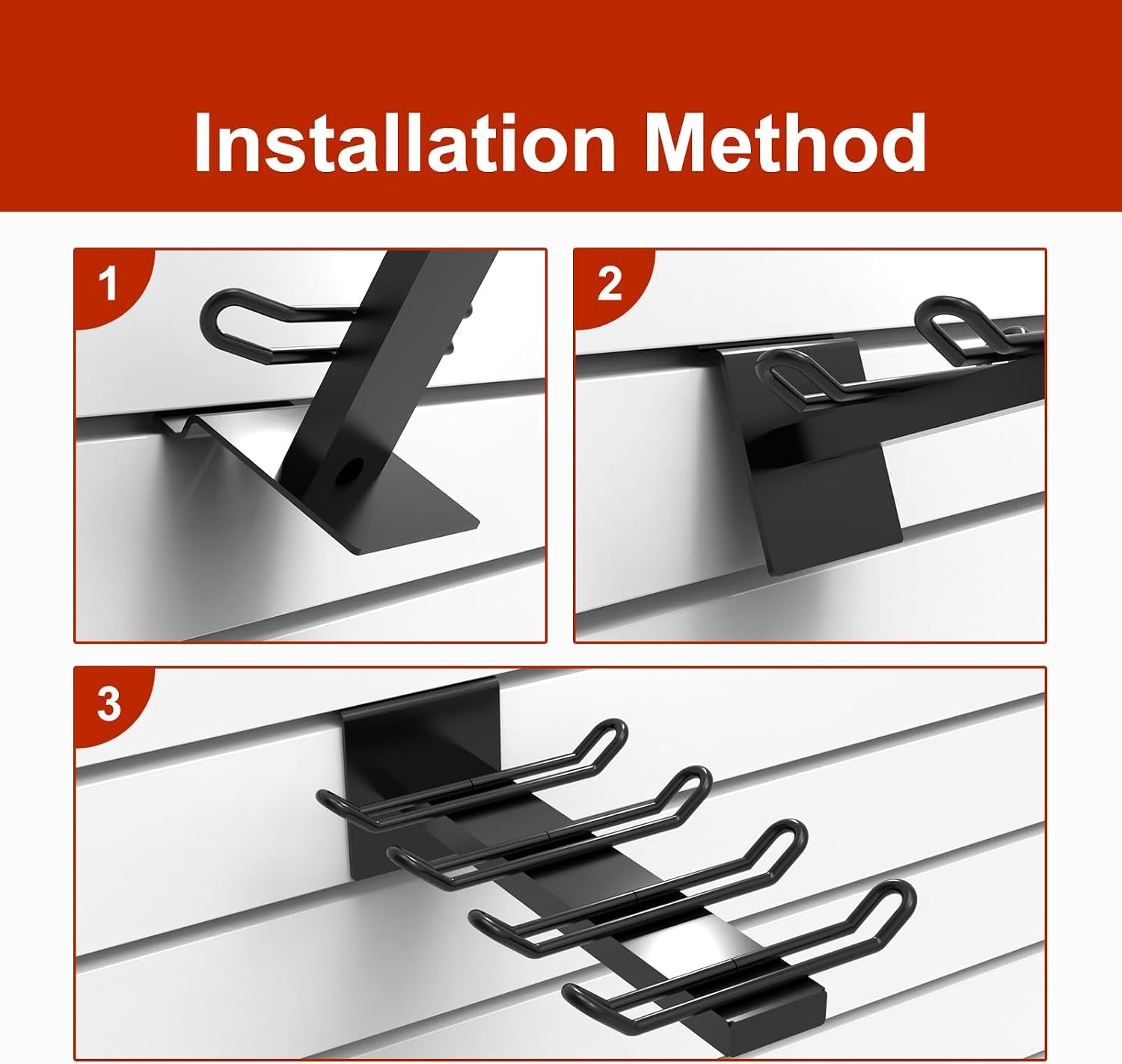 Installation Method

1

2

3