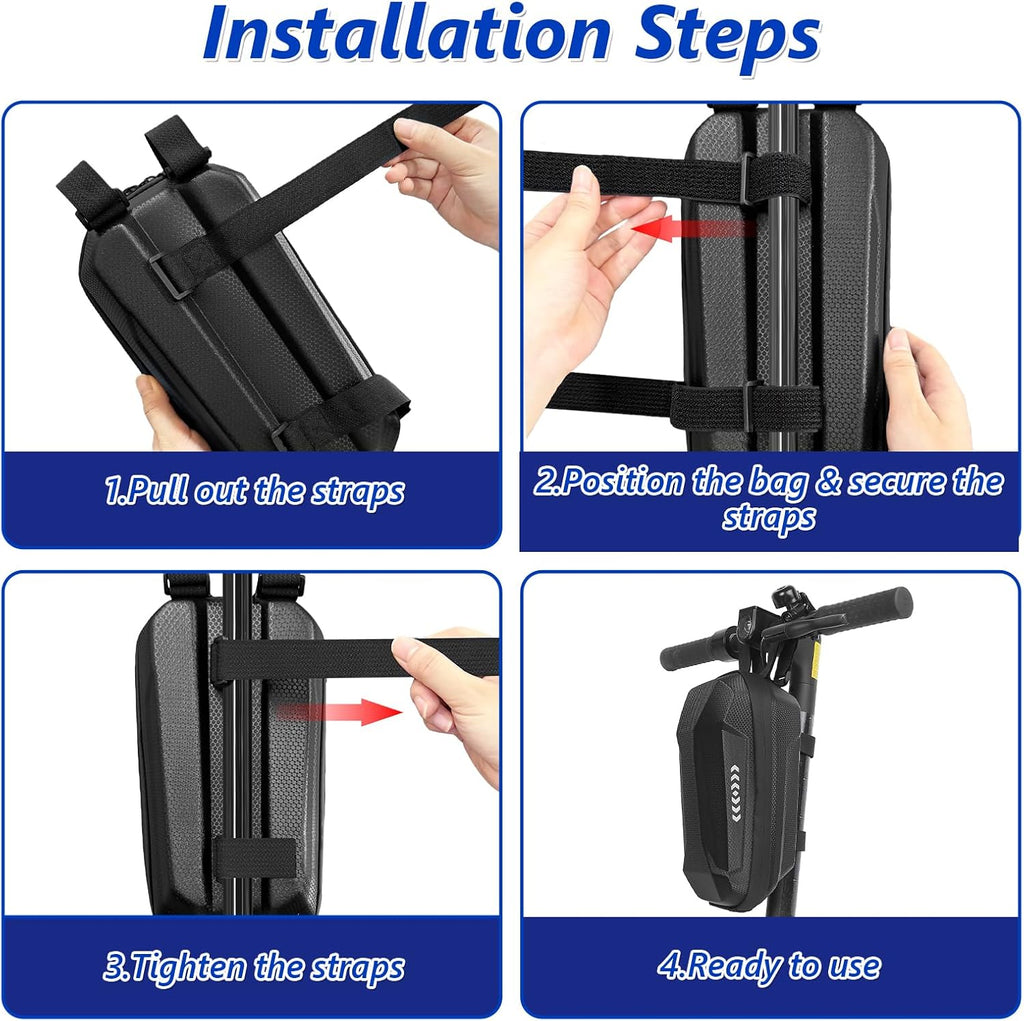 Installation Steps

1.Pull out the straps

2.Position the bag & secure the straps

3.Tighten the straps

4.Ready to use