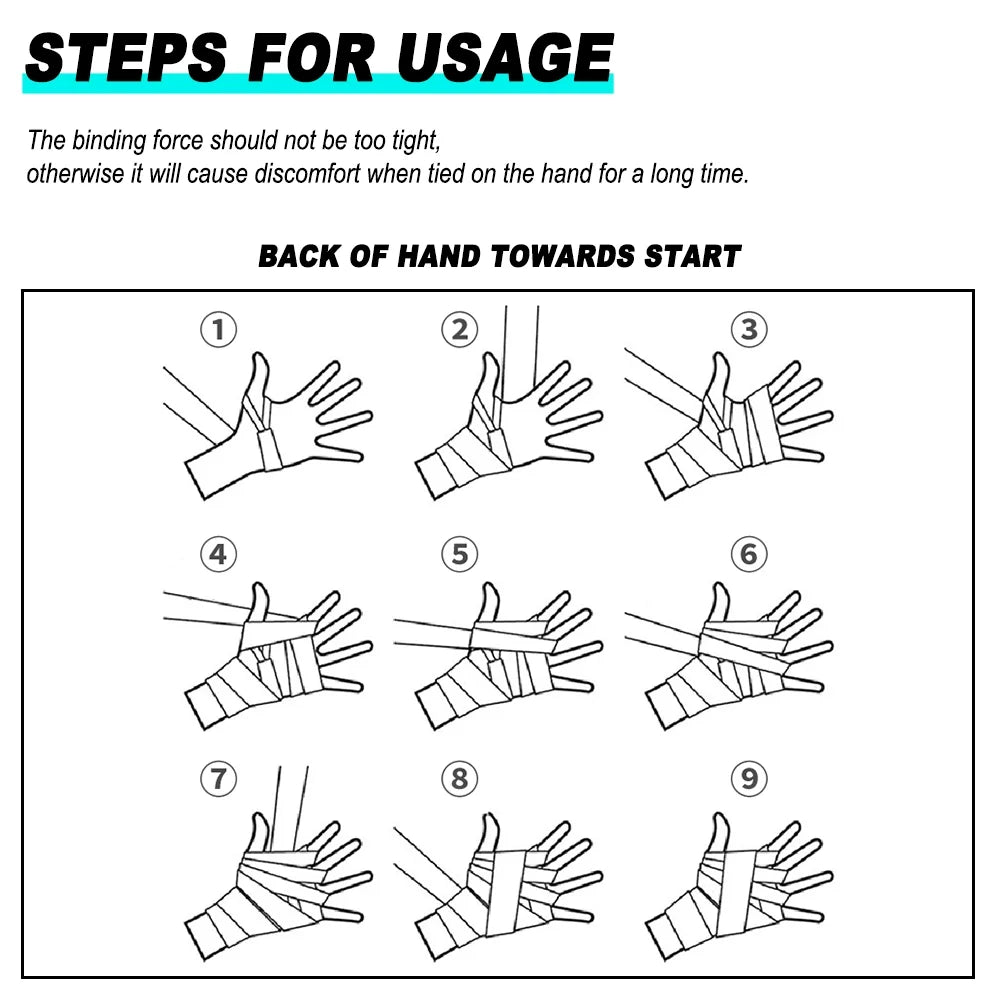 STEPS FOR USAGE

The binding force should not be too tight,
otherwise it will cause discomfort when tied on the hand for a long time.

BACK OF HAND TOWARDS START

①

②

③

④

⑤

⑥

⑦

⑧

⑨